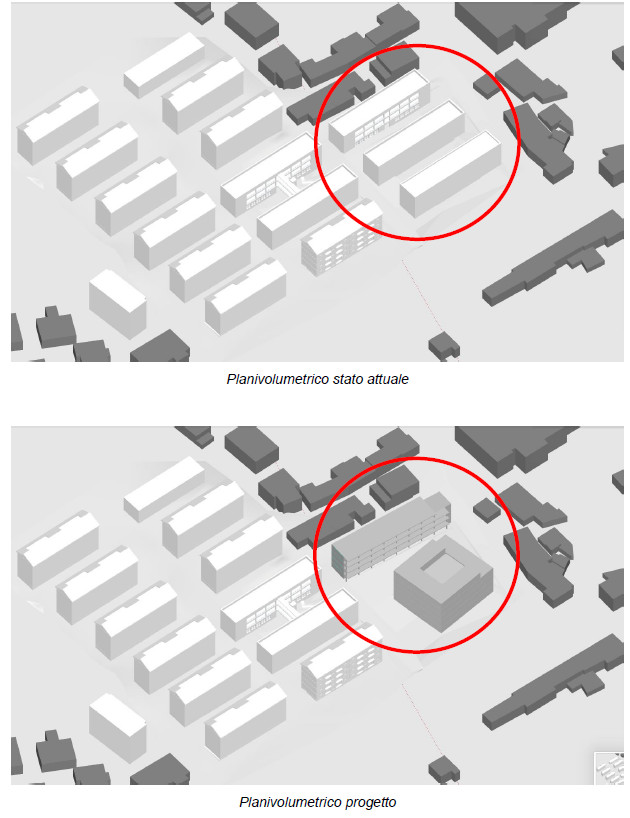 Planivolumetrico stato attuale

Planivolumetrico progetto